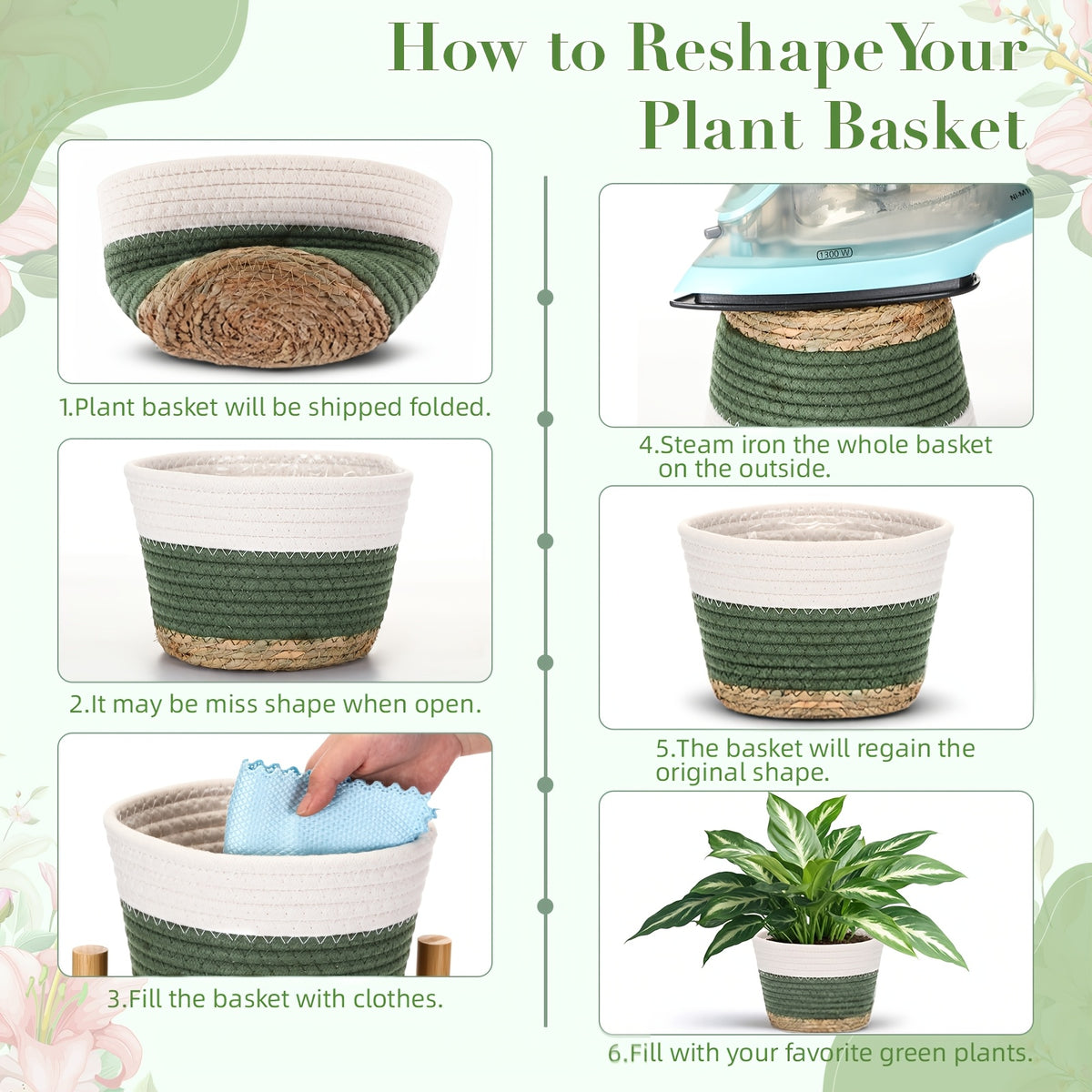 How to Reshape Your Plant Basket

1.Plant basket will be shipped folded.

2.It may be miss shape when open.

3.Fill the basket with clothes.

1300 W

4.Steam iron the whole basket on the outside.

5.The basket will regain the original shape.

6.Fill with your favorite green plants.