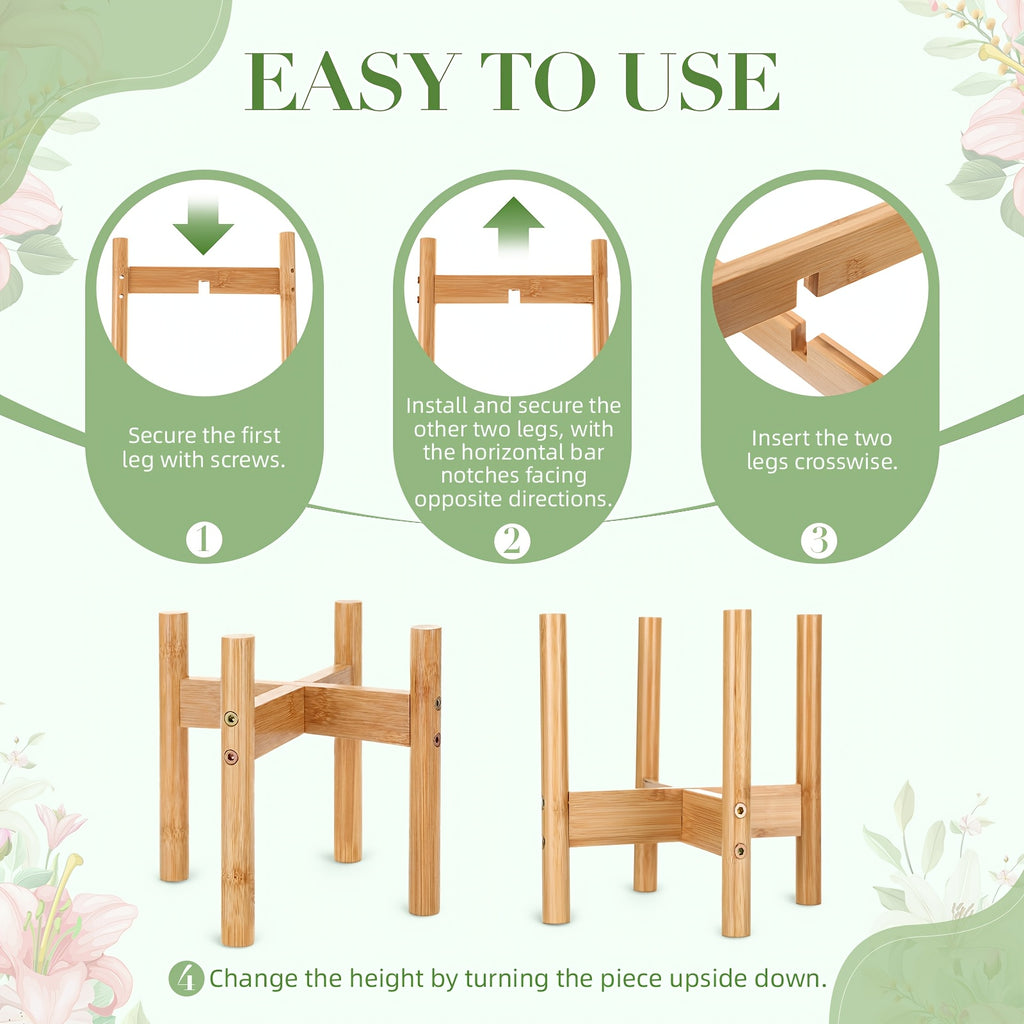 EASY TO USE

Secure the first leg with screws.

1

Install and secure the other two legs, with the horizontal bar notches facing opposite directions.

2

Insert the two legs crosswise.

3

4 Change the height by turning the piece upside down.