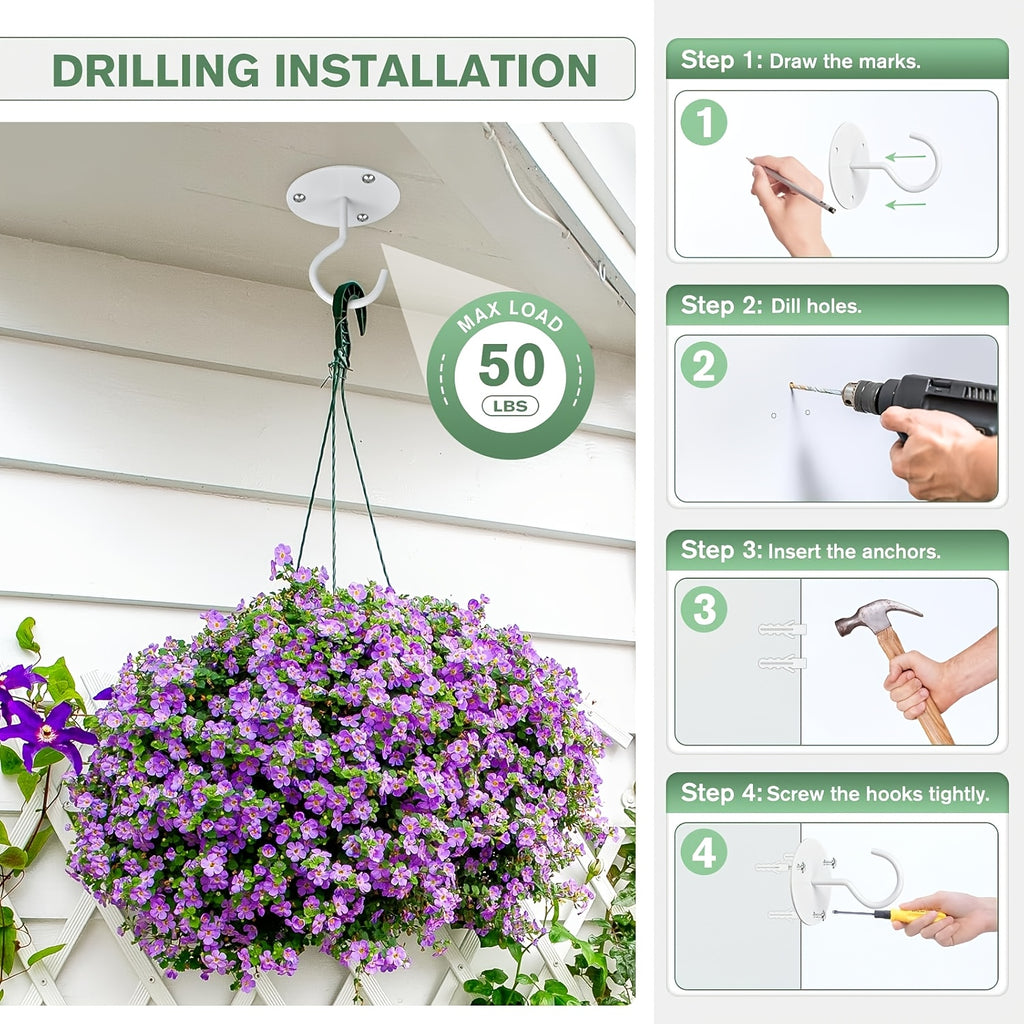 DRILLING INSTALLATION

MAX LOAD
50
LBS

Step 1: Draw the marks.
1

Step 2: Dill holes.
2

Step 3: Insert the anchors.
3

Step 4: Screw the hooks tightly.
4