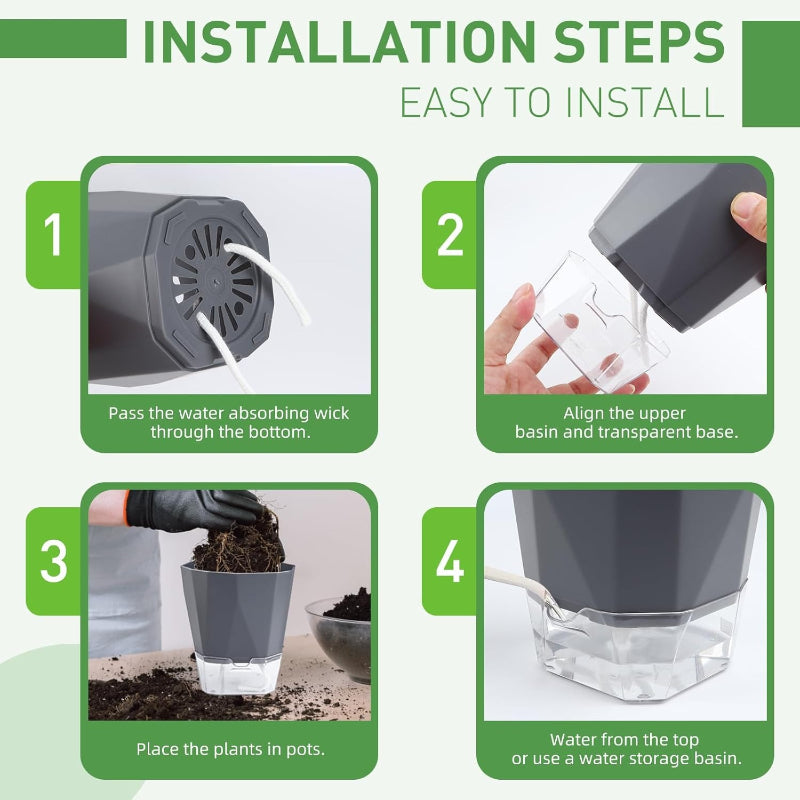 INSTALLATION STEPS
EASY TO INSTALL

1
Pass the water absorbing wick through the bottom.

2
Align the upper basin and transparent base.

3
Place the plants in pots.

4
Water from the top or use a water storage basin.