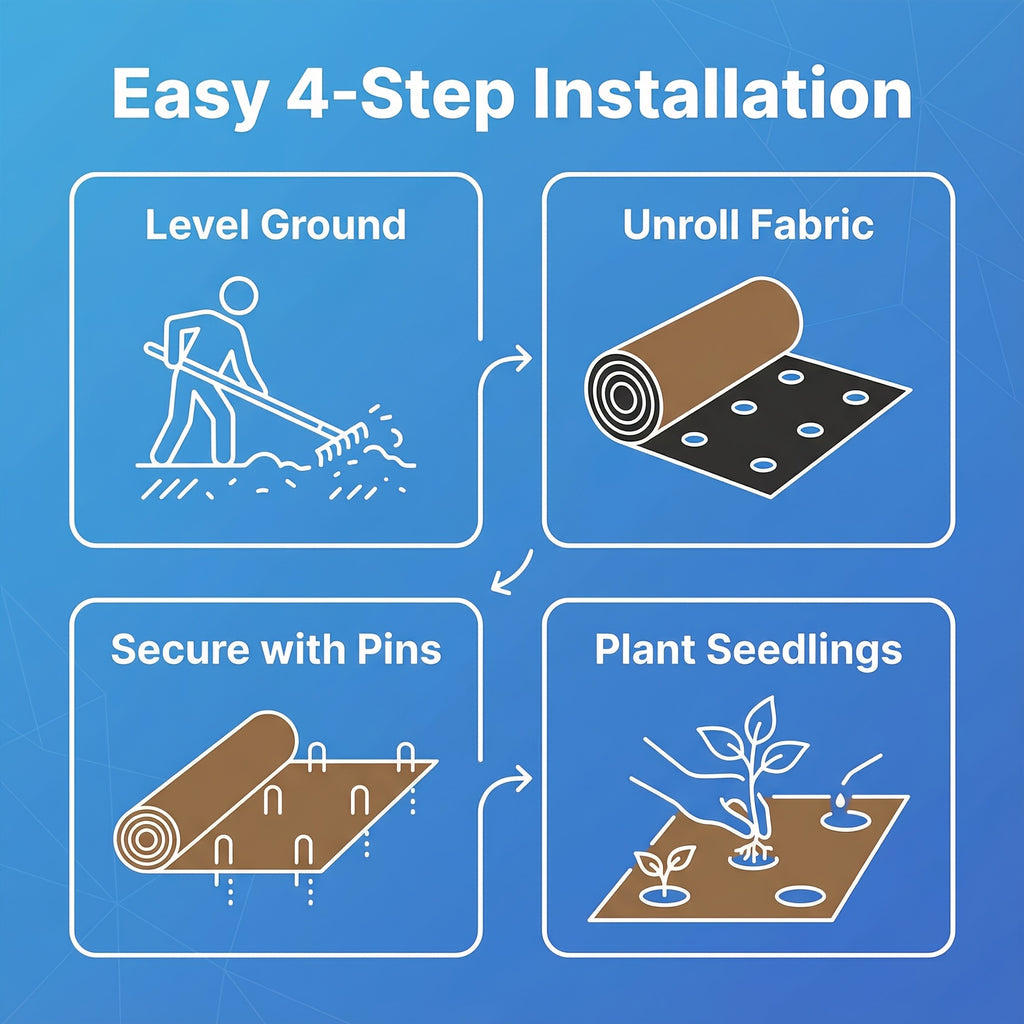 Easy 4-Step Installation

Level Ground

Unroll Fabric

Secure with Pins

Plant Seedlings